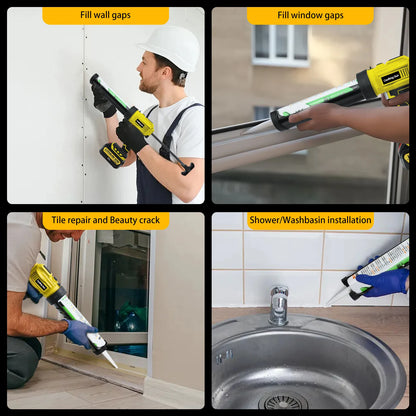 Fill wall gaps

Fill window gaps

Caulking Gun

Tile repair and Beauty crack

Shower/Washbasin installation