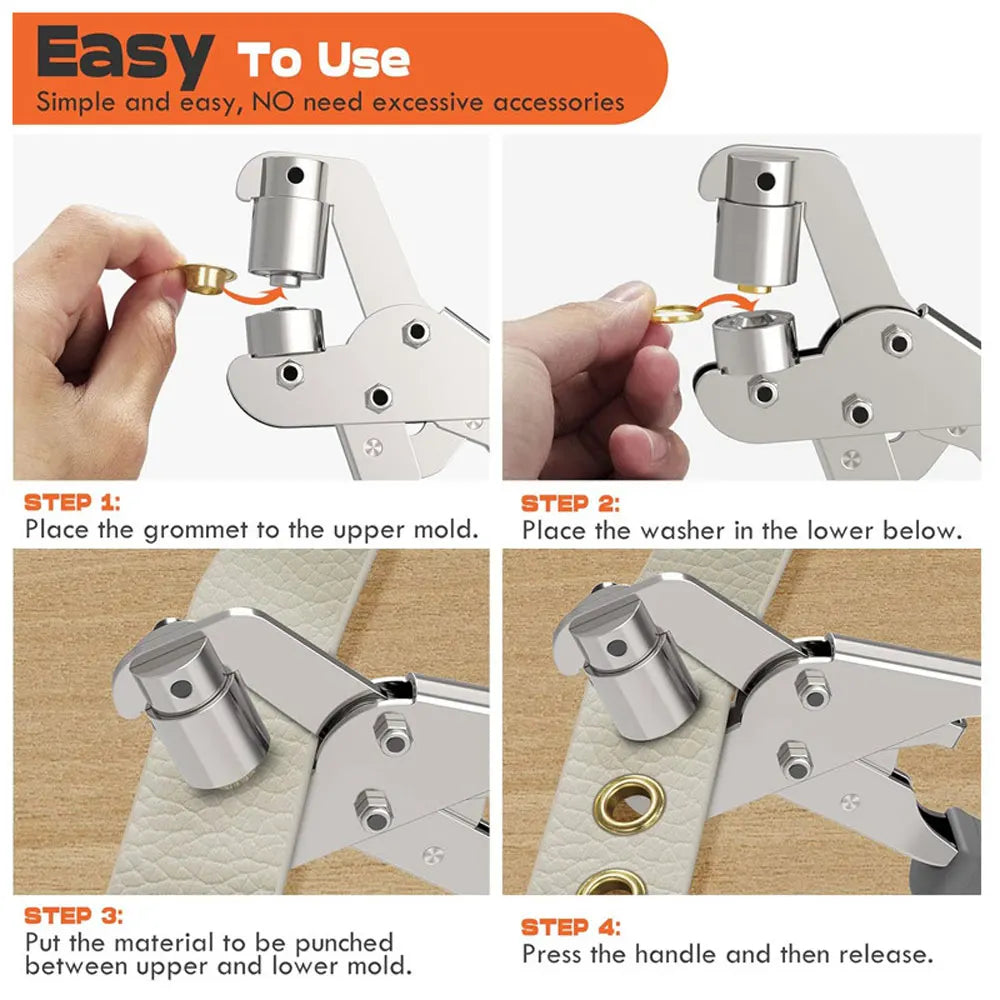 Easy To Use
Simple and easy, NO need excessive accessories

STEP 1:
Place the grommet to the upper mold.

STEP 2:
Place the washer in the lower below.

STEP 3:
Put the material to be punched between upper and lower mold.

STEP 4:
Press the handle and then release.