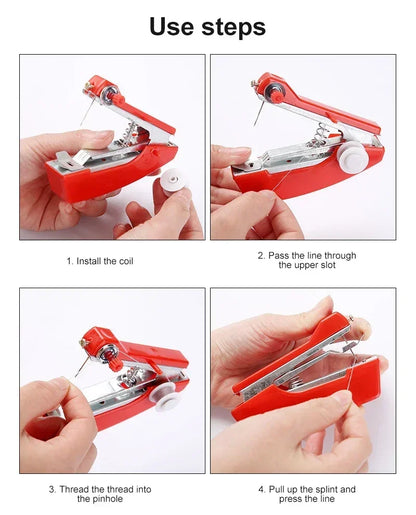 Use steps

1. Install the coil

2. Pass the line through the upper slot

3. Thread the thread into the pinhole

4. Pull up the splint and press the line